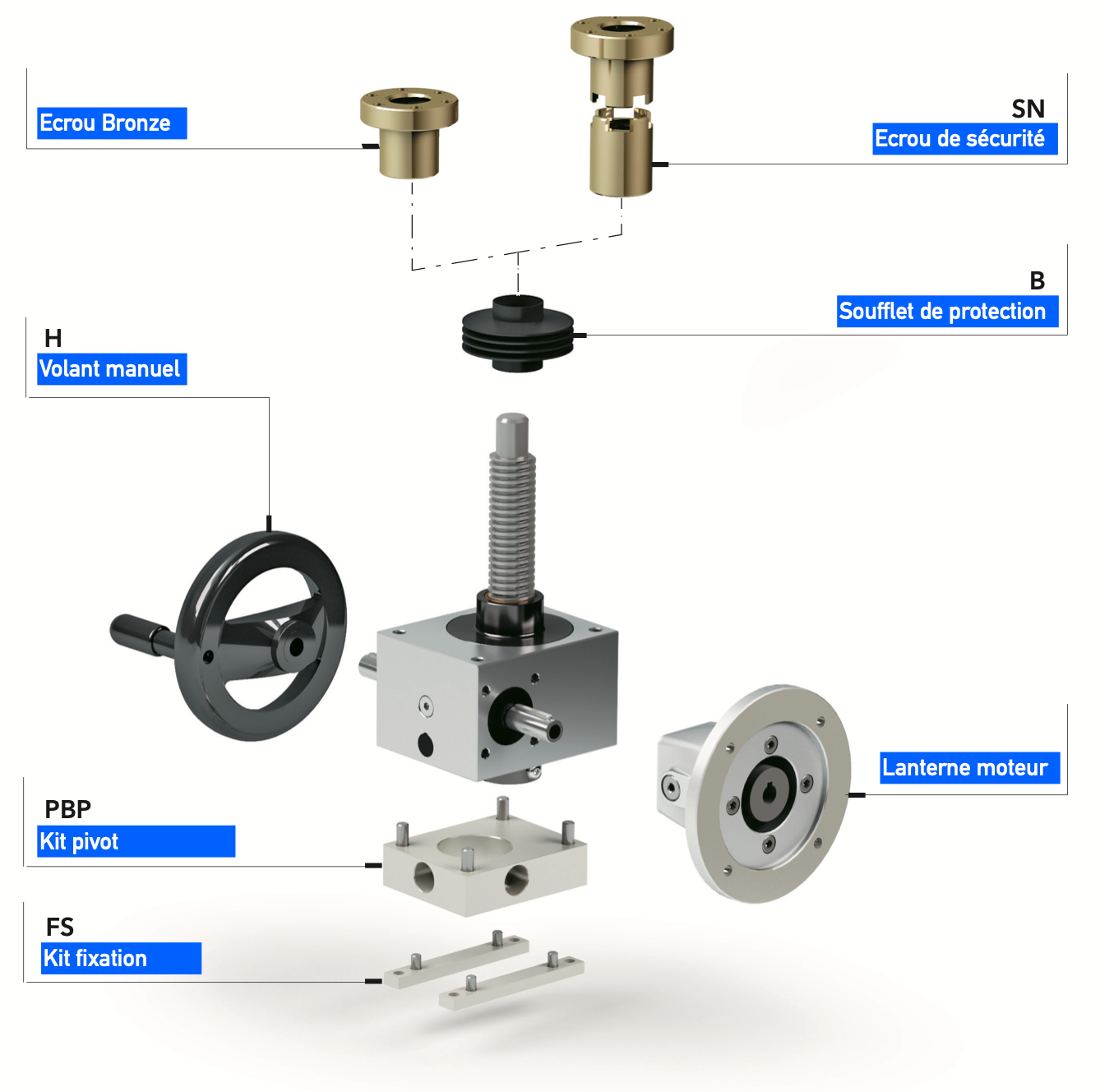 Ecrou Bronze

SN
Ecrou de sécurité

B
Soufflet de protection

H
Volant manuel

Lanterne moteur

PBP
Kit pivot

FS
Kit fixation