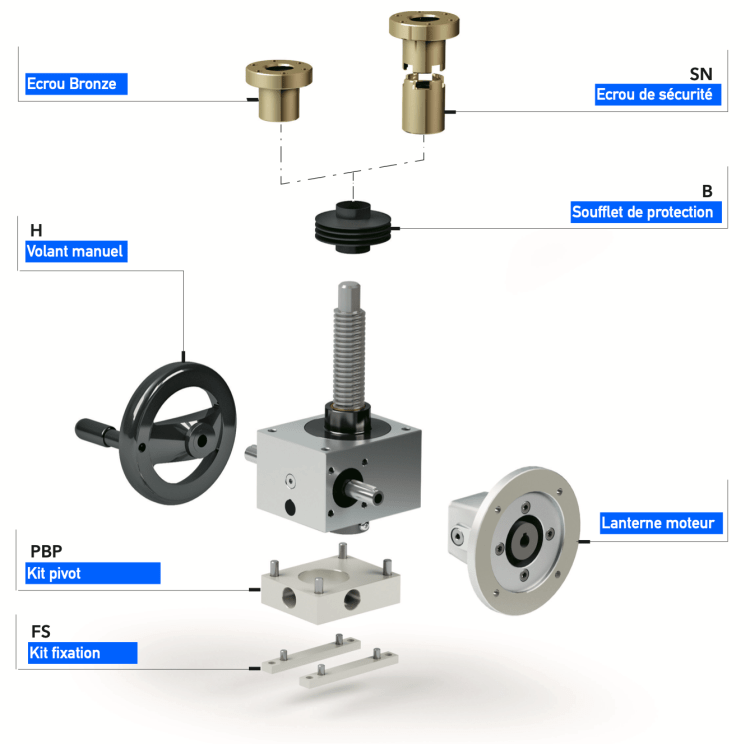 Ecrou Bronze

SN
Ecrou de sécurité

B
Soufflet de protection

H
Volant manuel

Lanterne moteur

PBP
Kit pivot

FS
Kit fixation